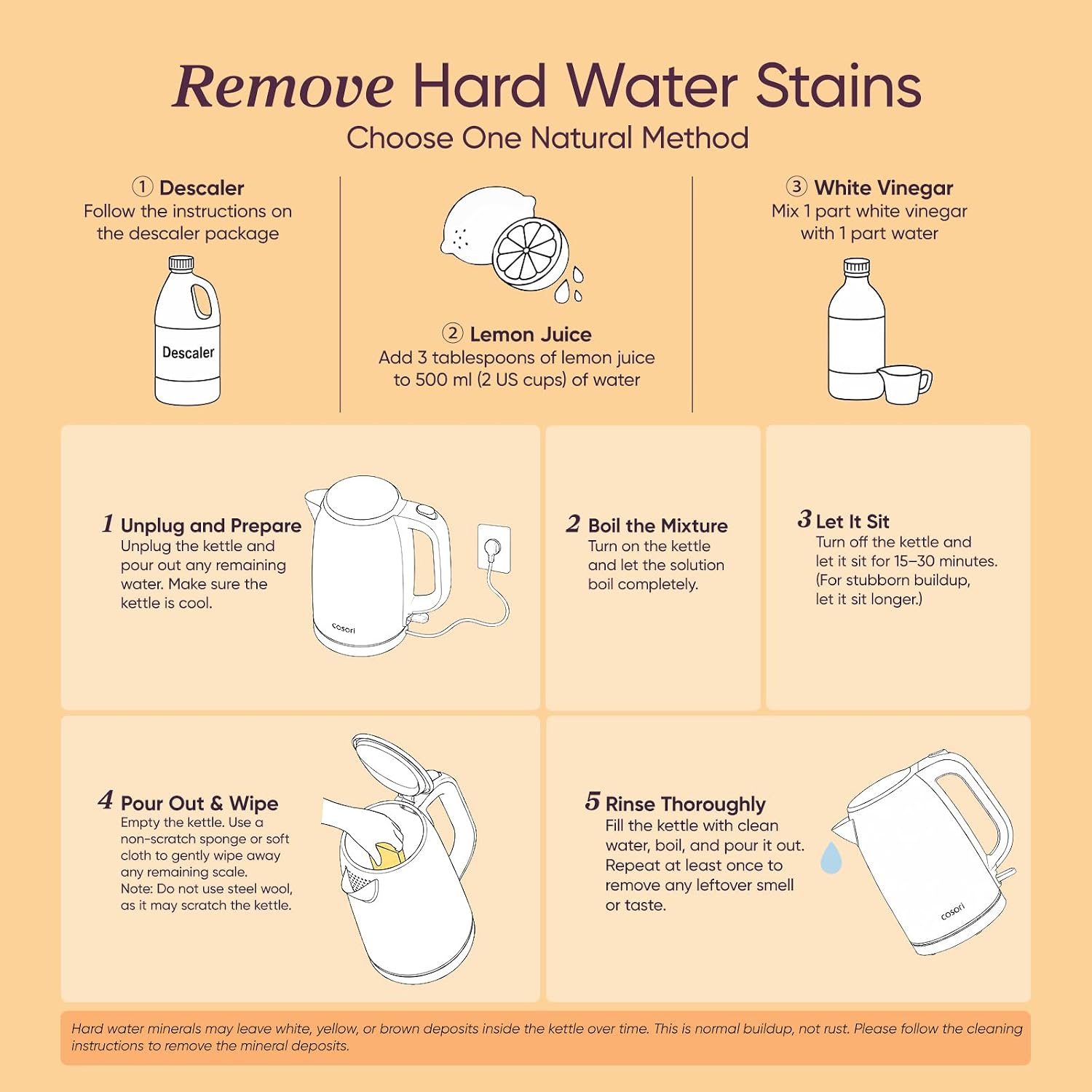 Remove Hard Water Stains
Choose One Natural Method

① Descaler
Follow the instructions on the descaler package

Descaler

② Lemon Juice
Add 3 tablespoons of lemon juice to 500 ml (2 US cups) of water

③ White Vinegar
Mix 1 part white vinegar with 1 part water

1 Unplug and Prepare
Unplug the kettle and pour out any remaining water. Make sure the kettle is cool.

cosori

2 Boil the Mixture
Turn on the kettle and let the solution boil completely.

3 Let It Sit
Turn off the kettle and let it sit for 15–30 minutes. (For stubborn buildup, let it sit longer.)

4 Pour Out & Wipe
Empty the kettle. Use a non-scratch sponge or soft cloth to gently wipe away any remaining scale.
Note: Do not use steel wool, as it may scratch the kettle.

5 Rinse Thoroughly
Fill the kettle with clean water, boil, and pour it out. Repeat at least once to remove any leftover smell or taste.

cosori

Hard water minerals may leave white, yellow, or brown deposits inside the kettle over time. This is normal buildup, not rust. Please follow the cleaning instructions to remove the mineral deposits.