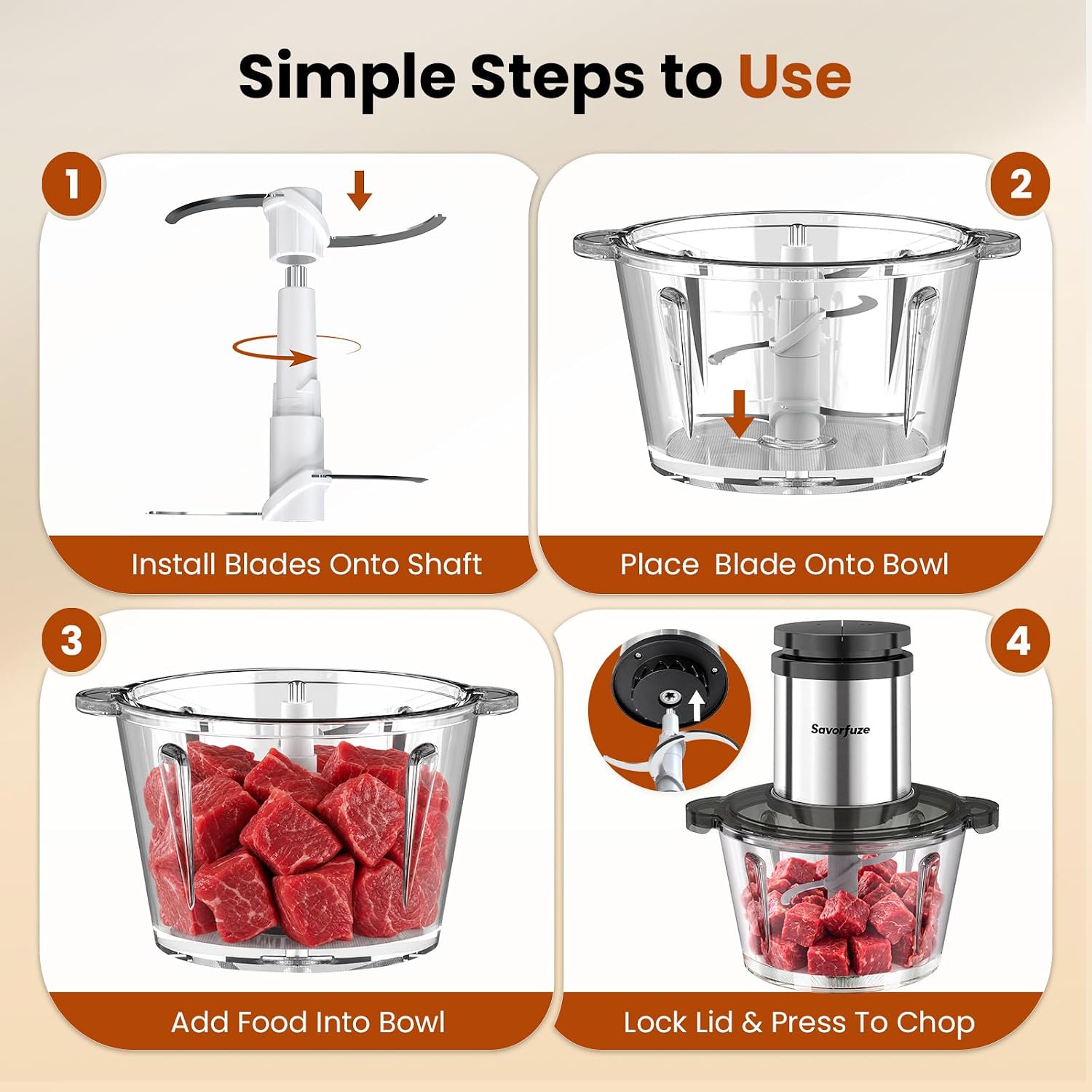 Simple Steps to Use

1

Install Blades Onto Shaft

2

Place  Blade Onto Bowl

3

Add Food Into Bowl

4

Savorfuze

Lock Lid & Press To Chop